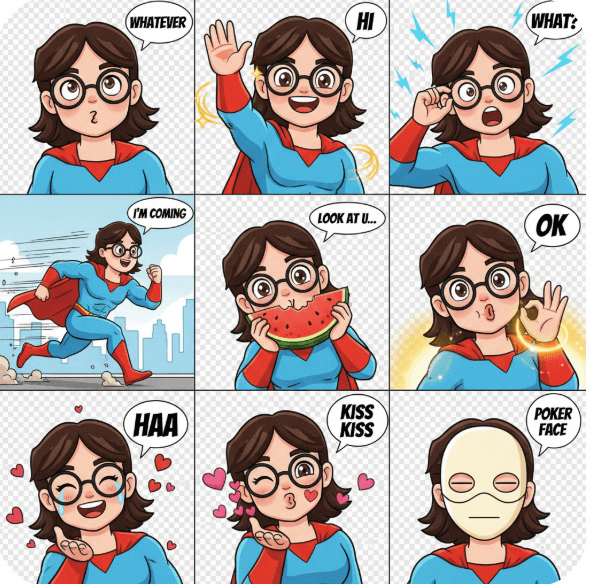 WHATEVER

HI

WHAT?

I'M COMING

LOOK AT U...

OK

HAA

KISS KISS

POKER FACE